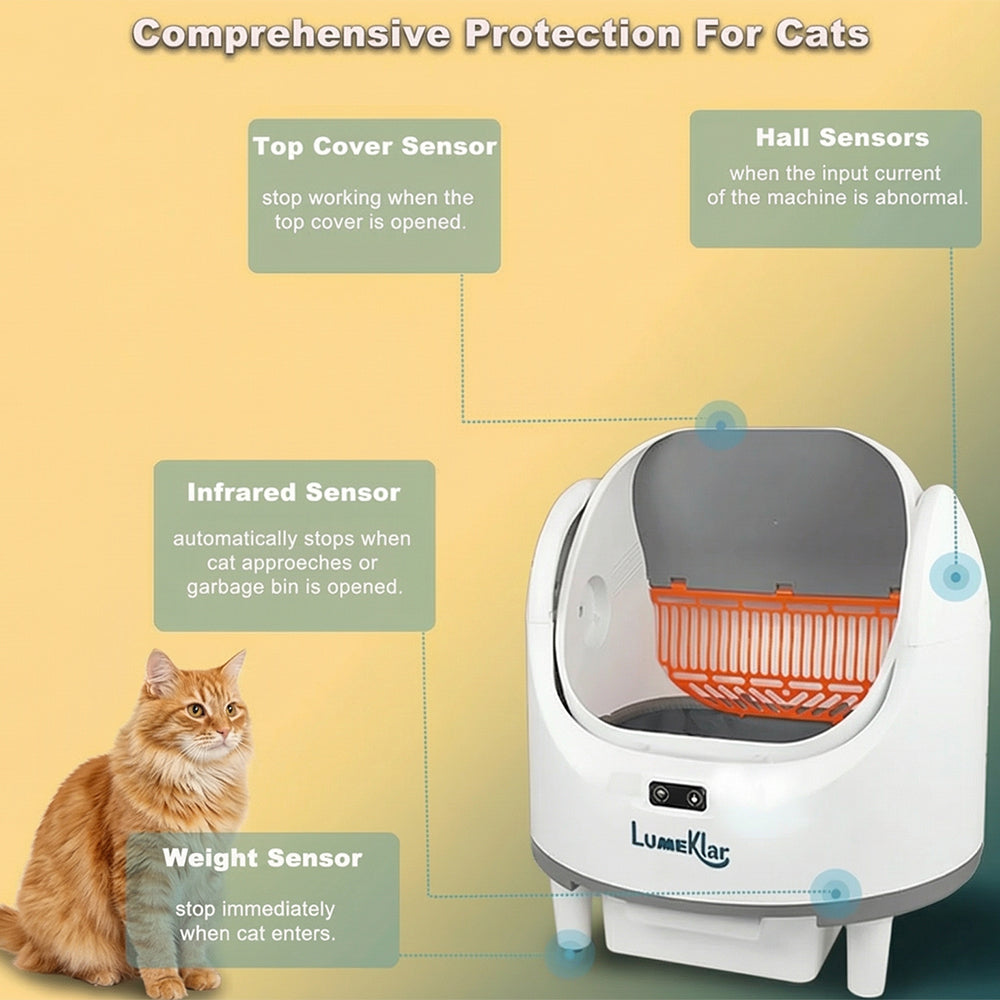 Comprehensive Protection For Cats

Top Cover Sensor

stop working when the top cover is opened.

Hall Sensors

when the input current of the machine is abnormal.

Infrared Sensor

automatically stops when cat approeches or garbage bin is opened.

Weight Sensor

stop immediately when cat enters.

LumeKlar