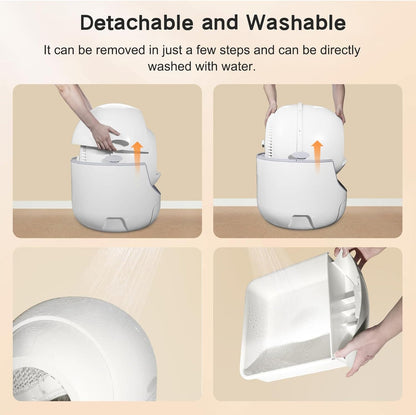 Detachable and Washable

It can be removed in just a few steps and can be directly washed with water.